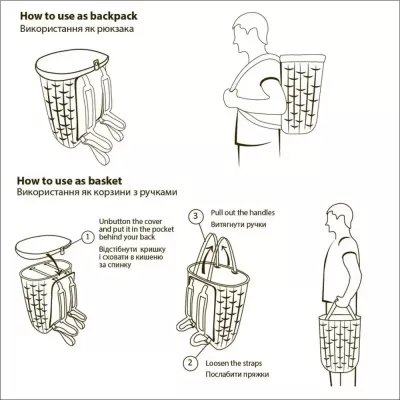 How to use as backpack
Використання як рюкзака

How to use as basket
Використання як корзини з ручками

1 Unbutton the cover and put it in the pocket behind your back

Відстібнути кришку і сховати в кишеню за спинку

3 Pull out the handles

Витягнути ручки

2 Loosen the straps

Послабити пряжки