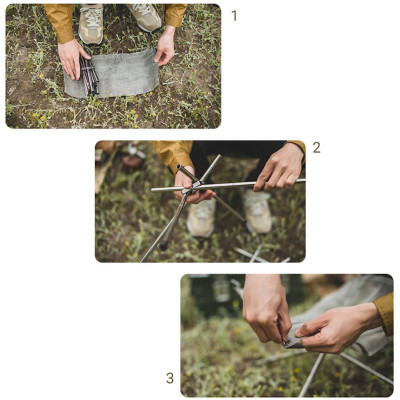 1

2

3